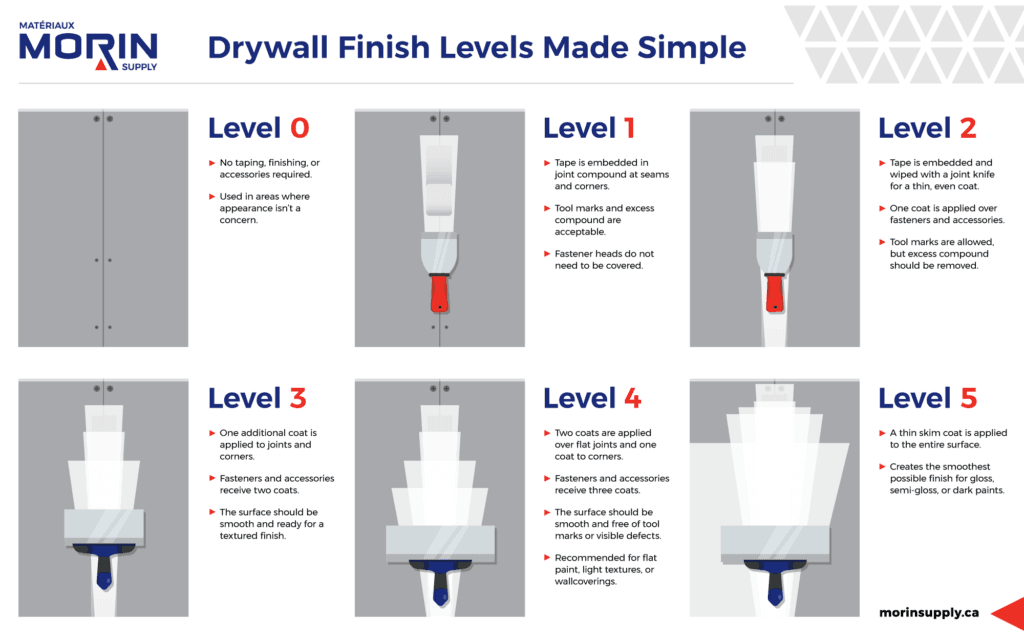 MATÉRIAUX
MORIN
SUPPLY

Drywall Finish Levels Made Simple

Level 0

No taping, finishing, or accessories required.

Used in areas where appearance isn't a concern.

Level 1

Tape is embedded in joint compound at seams and corners.

Tool marks and excess compound are acceptable.

Fastener heads do not need to be covered.

Level 2

Tape is embedded and wiped with a joint knife for a thin, even coat.

One coat is applied over fasteners and accessories.

Tool marks are allowed, but excess compound should be removed.

Level 3

One additional coat is applied to joints and corners.

Fasteners and accessories receive two coats.

The surface should be smooth and ready for a textured finish.

Level 4

Two coats are applied over flat joints and one coat to corners.

Fasteners and accessories receive three coats.

The surface should be smooth and free of tool marks or visible defects.

Recommended for flat paint, light textures, or wallcoverings.

Level 5

A thin skim coat is applied to the entire surface.

Creates the smoothest possible finish for gloss, semi-gloss, or dark paints.

morinsupply.ca