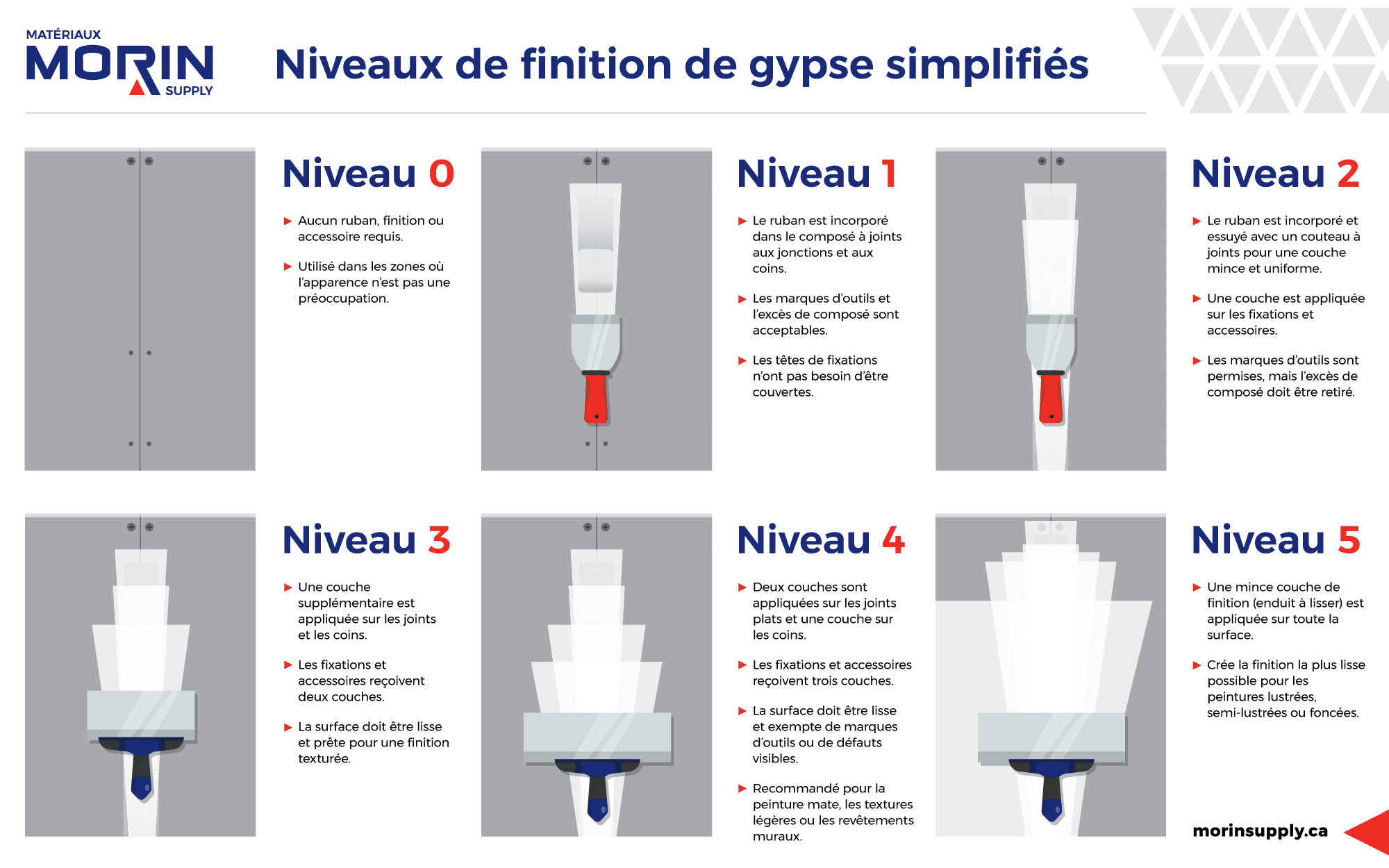 MATÉRIAUX
MORIN
SUPPLY

Niveaux de finition de gypse simplifiés

Niveau 0

▶ Aucun ruban, finition ou accessoire requis.

▶ Utilisé dans les zones où l'apparence n'est pas une préoccupation.

Niveau 1

▶ Le ruban est incorporé dans le composé à joints aux jonctions et aux coins.

▶ Les marques d'outils et l'excès de composé sont acceptables.

▶ Les têtes de fixations n'ont pas besoin d'être couvertes.

Niveau 2

▶ Le ruban est incorporé et essuyé avec un couteau à joints pour une couche mince et uniforme.

▶ Une couche est appliquée sur les fixations et accessoires.

▶ Les marques d'outils sont permises, mais l'excès de composé doit être retiré.

Niveau 3

▶ Une couche supplémentaire est appliquée sur les joints et les coins.

▶ Les fixations et accessoires reçoivent deux couches.

▶ La surface doit être lisse et prête pour une finition texturée.

Niveau 4

▶ Deux couches sont appliquées sur les joints plats et une couche sur les coins.

▶ Les fixations et accessoires reçoivent trois couches.

▶ La surface doit être lisse et exempte de marques d'outils ou de défauts visibles.

▶ Recommandé pour la peinture mate, les textures légères ou les revêtements muraux.

Niveau 5

▶ Une mince couche de finition (enduit à lisser) est appliquée sur toute la surface.

▶ Crée la finition la plus lisse possible pour les peintures lustrées, semi-lustrées ou foncées.

morinsupply.ca